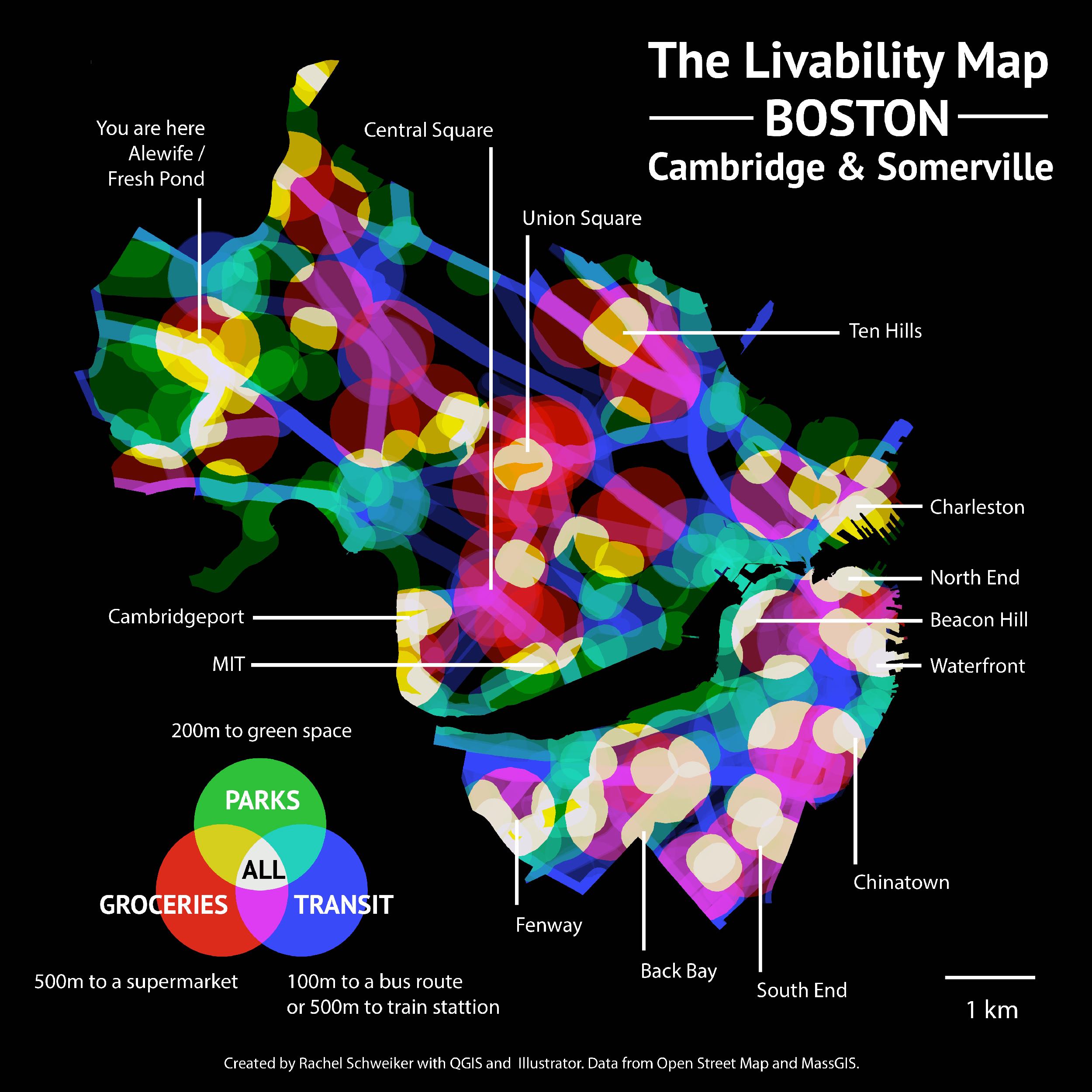 The Livability Map
BOSTON
Cambridge & Somerville

You are here
Alewife /
Fresh Pond

Central Square

Union Square

Ten Hills

Charleston

North End

Beacon Hill

Waterfront

Cambridgeport

MIT

200m to green space

PARKS

ALL

GROCERIES

TRANSIT

500m to a supermarket

100m to a bus route
or 500m to train stattion

Fenway

Back Bay

South End

Chinatown

1 km

Created by Rachel Schweiker with QGIS and Illustrator. Data from Open Street Map and MassGIS.